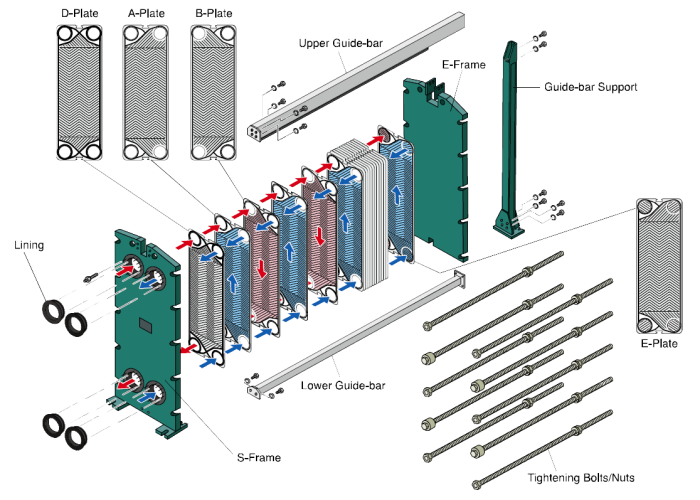 D-Plate
A-Plate
B-Plate
Upper Guide-bar
E-Frame
Guide-bar Support
Lining
E-Plate
Lower Guide-bar
S-Frame
Tightening Bolts/Nuts